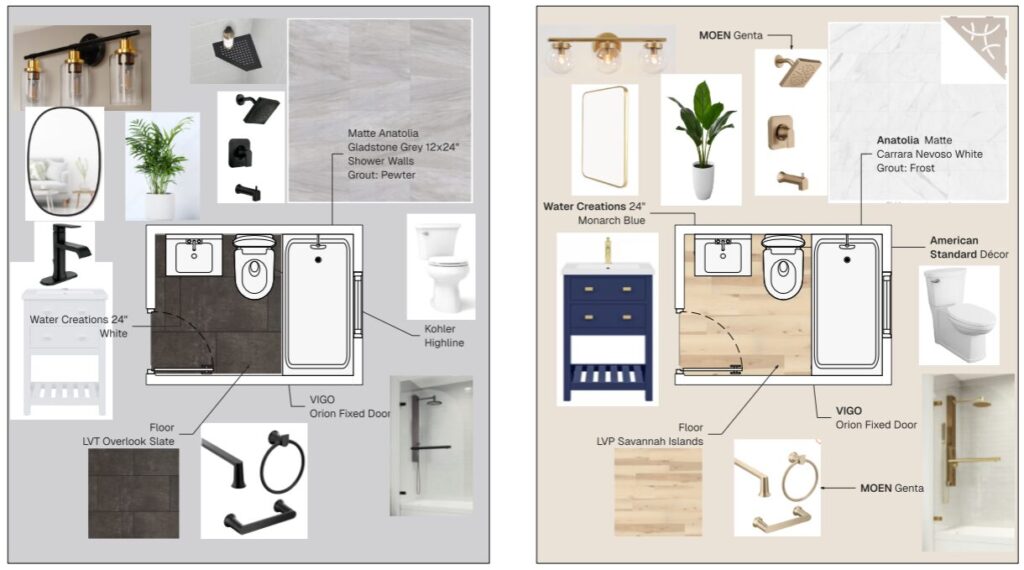 Matte Anatolia
Gladstone Grey 12x24"
Shower Walls
Grout: Pewter

Water Creations 24"
White

Kohler
Highline

VIGO
Orion Fixed Door

Floor
LVT Overlook Slate

MOEN Genta

Anatolia Matte
Carrara Nevoso White
Grout: Frost

Water Creations 24"
Monarch Blue

American
Standard Décor

VIGO
Orion Fixed Door

Floor
LVP Savannah Islands

MOEN Genta